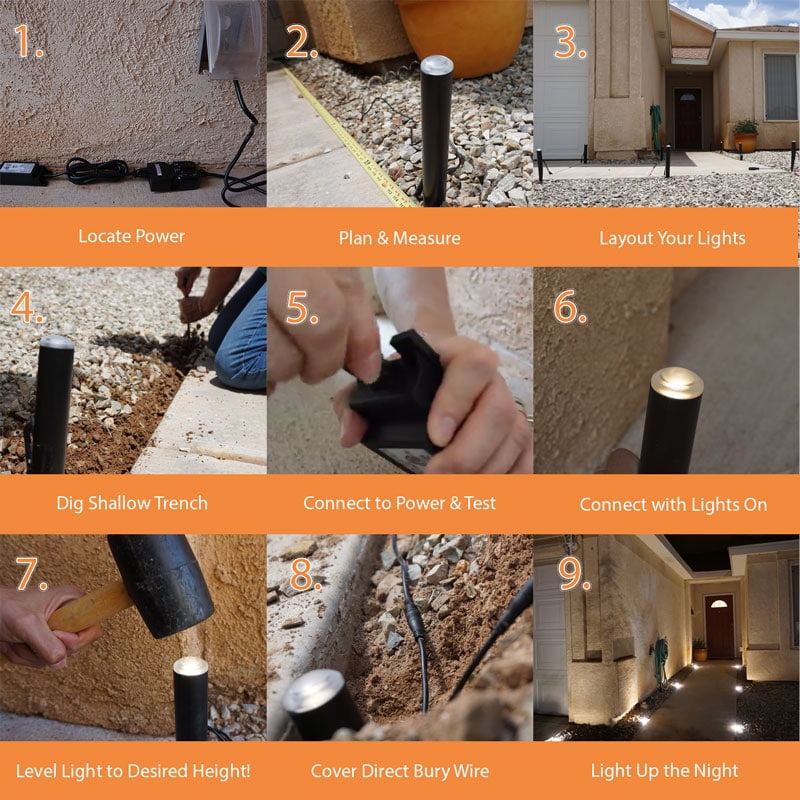 1.

Locate Power

2.

Plan & Measure

3.

Layout Your Lights

4.

Dig Shallow Trench

5.

Connect to Power & Test

6.

Connect with Lights On

7.

Level Light to Desired Height!

8.

Cover Direct Bury Wire

9.

Light Up the Night