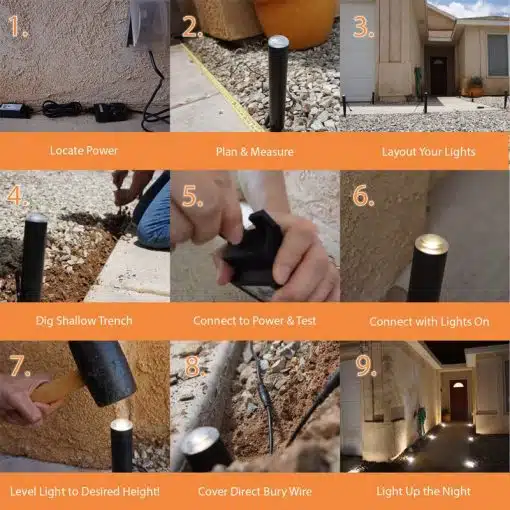 1.
Locate Power

2.
Plan & Measure

3.
Layout Your Lights

4.
Dig Shallow Trench

5.
Connect to Power & Test

6.
Connect with Lights On

7.
Level Light to Desired Height!

8.
Cover Direct Bury Wire

9.
Light Up the Night